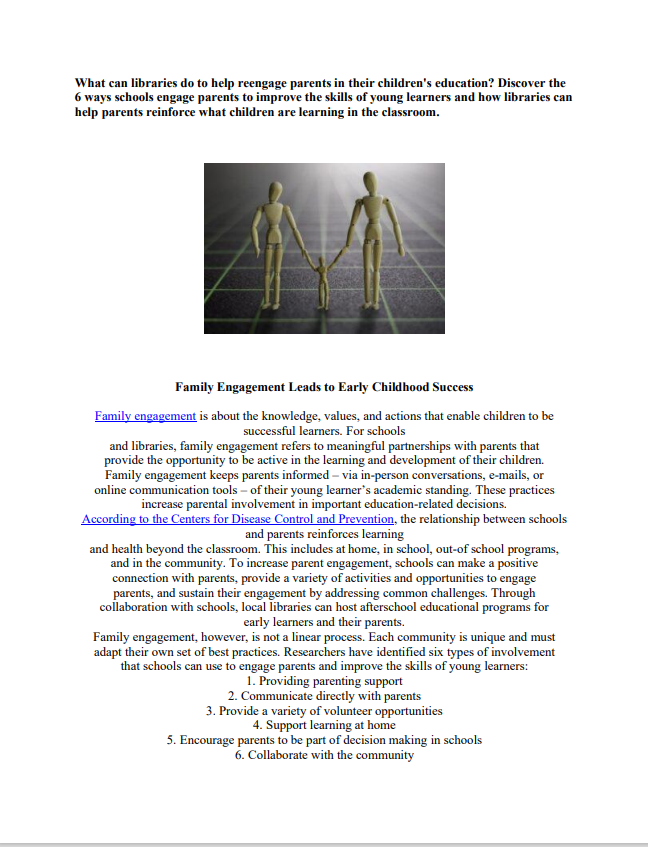 What can libraries do to help reengage parents in their children's education? Discover the 6 ways schools engage parents to improve the skills of young learners and how libraries can help parents reinforce what children are learning in the classroom.

Family Engagement Leads to Early Childhood Success

Family engagement is about the knowledge, values, and actions that enable children to be successful learners. For schools and libraries, family engagement refers to meaningful partnerships with parents that provide the opportunity to be active in the learning and development of their children. Family engagement keeps parents informed – via in-person conversations, e-mails, or online communication tools – of their young learner's academic standing. These practices increase parental involvement in important education-related decisions.
According to the Centers for Disease Control and Prevention, the relationship between schools and parents reinforces learning and health beyond the classroom. This includes at home, in school, out-of school programs, and in the community. To increase parent engagement, schools can make a positive connection with parents, provide a variety of activities and opportunities to engage parents, and sustain their engagement by addressing common challenges. Through collaboration with schools, local libraries can host afterschool educational programs for early learners and their parents.
Family engagement, however, is not a linear process. Each community is unique and must adapt their own set of best practices. Researchers have identified six types of involvement that schools can use to engage parents and improve the skills of young learners:
1. Providing parenting support
2. Communicate directly with parents
3. Provide a variety of volunteer opportunities
4. Support learning at home
5. Encourage parents to be part of decision making in schools
6. Collaborate with the community